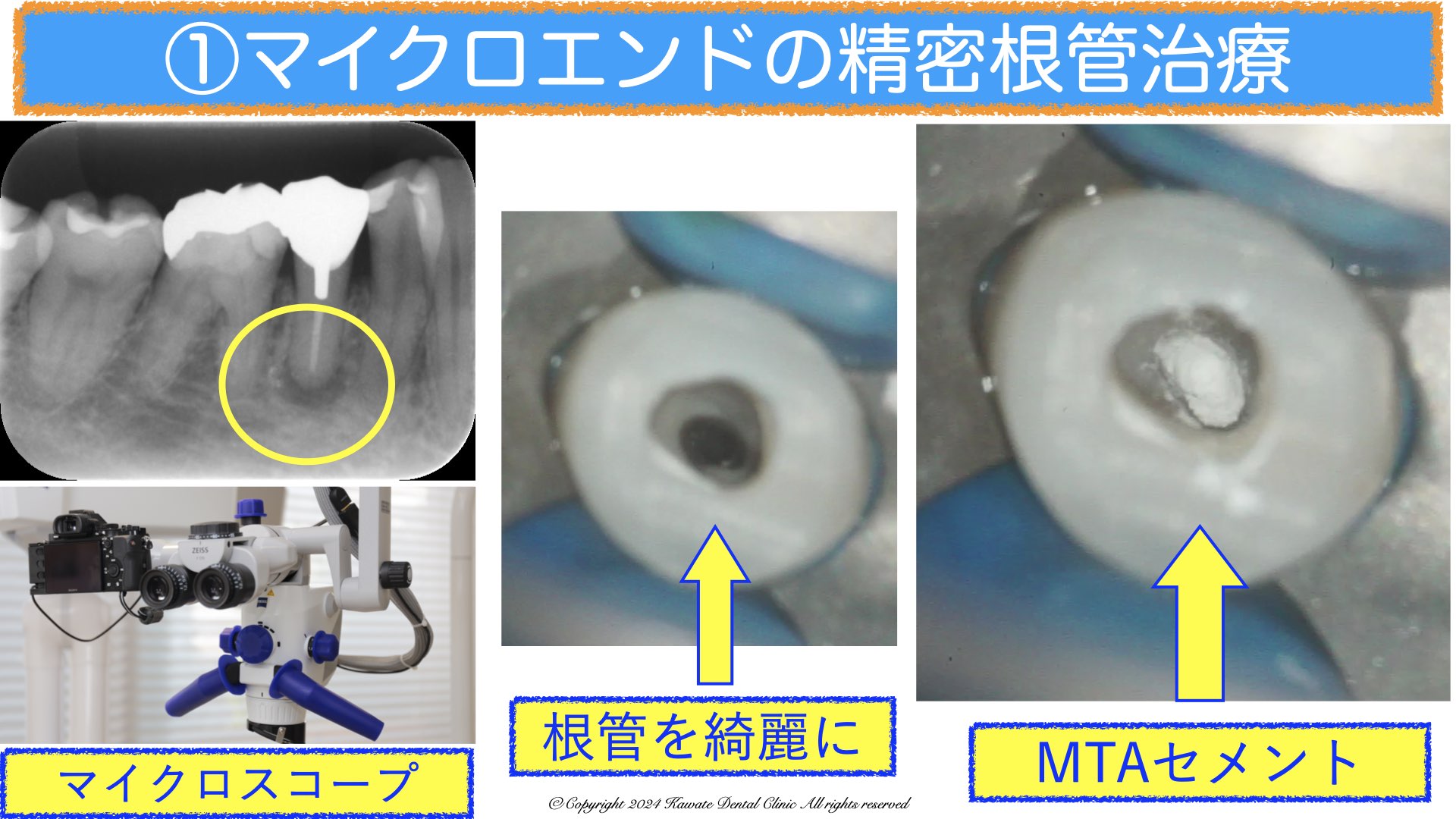 ①マイクロエンドの精密根管治療

ZEISS

マイクロスコープ

根管を綺麗に

MTAセメント

© Copyright 2024 Kawate Dental Clinic All rights reserved